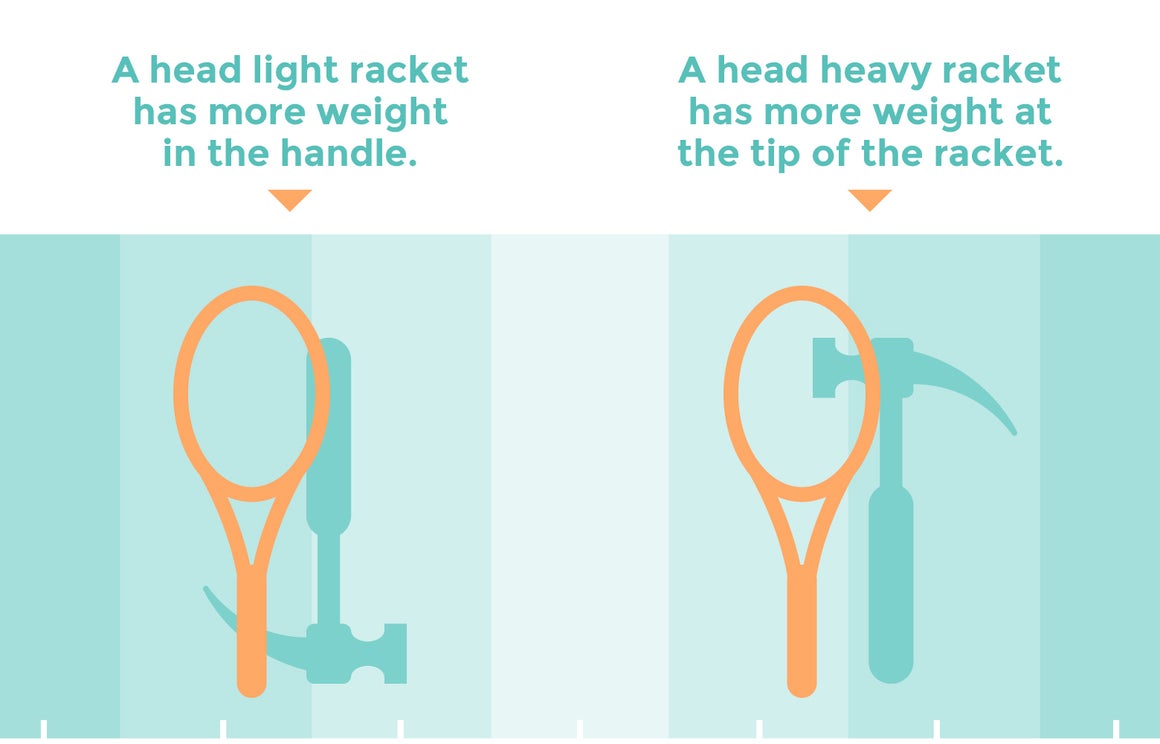 A head light racket has more weight in the handle.

A head heavy racket has more weight at the tip of the racket.